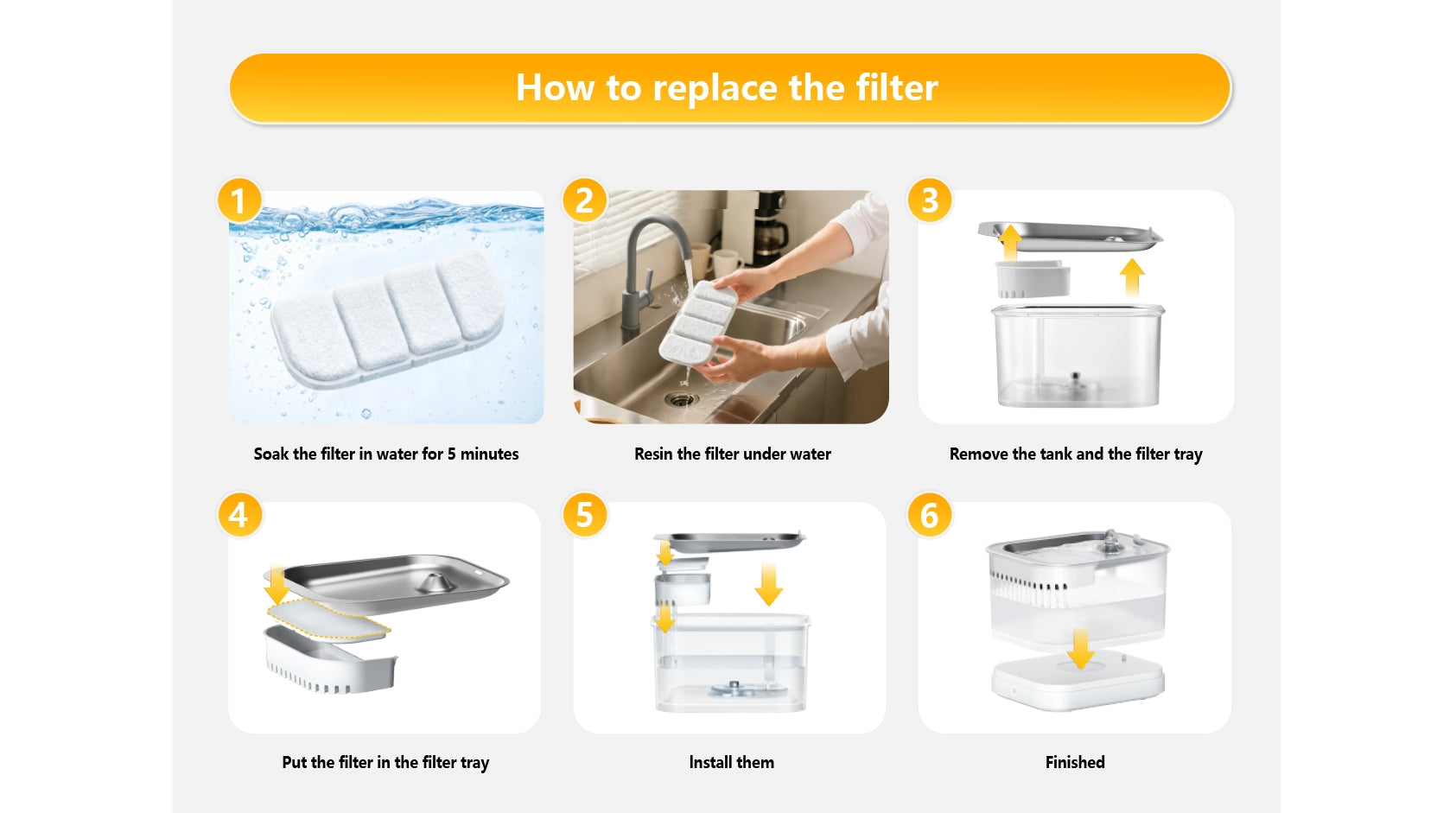 How to replace the filter

1
Soak the filter in water for 5 minutes

2
Resin the filter under water

3
Remove the tank and the filter tray

4
Put the filter in the filter tray

5
Install them

6
Finished